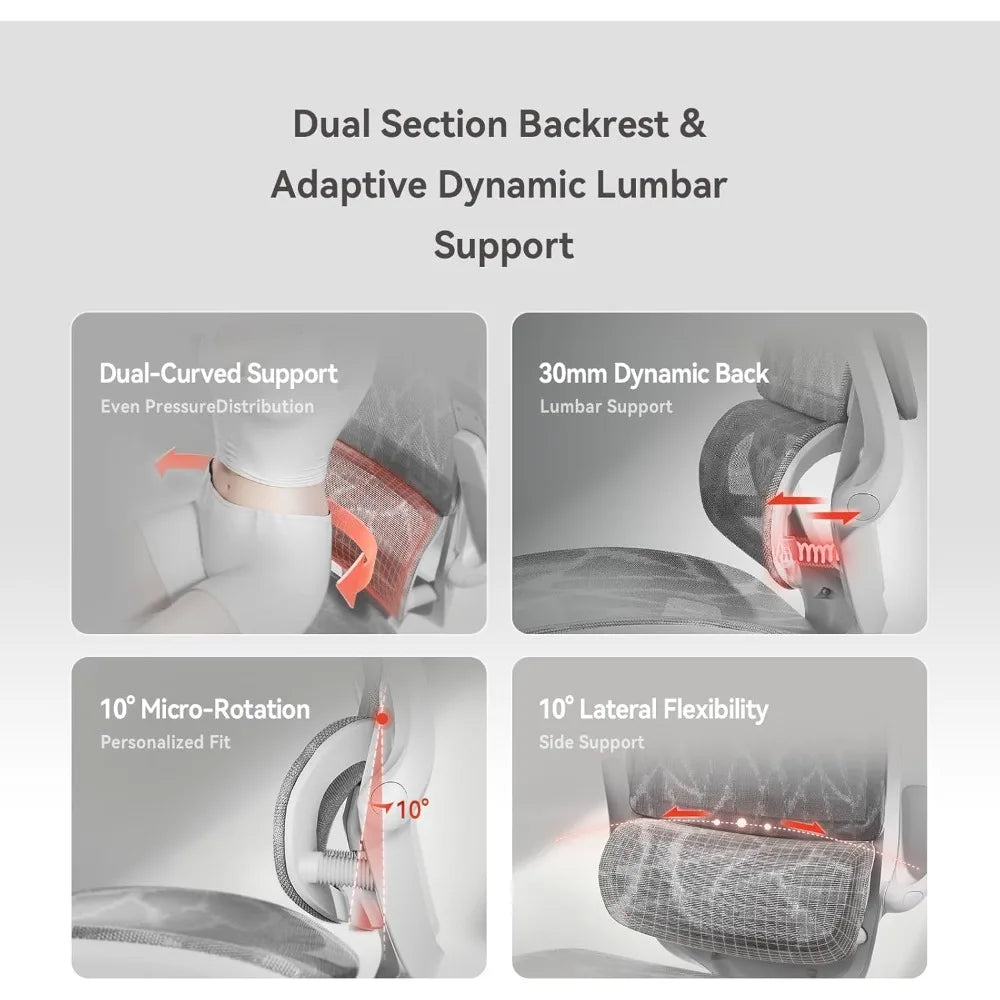 Dual Section Backrest & Adaptive Dynamic Lumbar Support

Dual-Curved Support
Even PressureDistribution

30mm Dynamic Back
Lumbar Support

10° Micro-Rotation
Personalized Fit

10°

10° Lateral Flexibility
Side Support